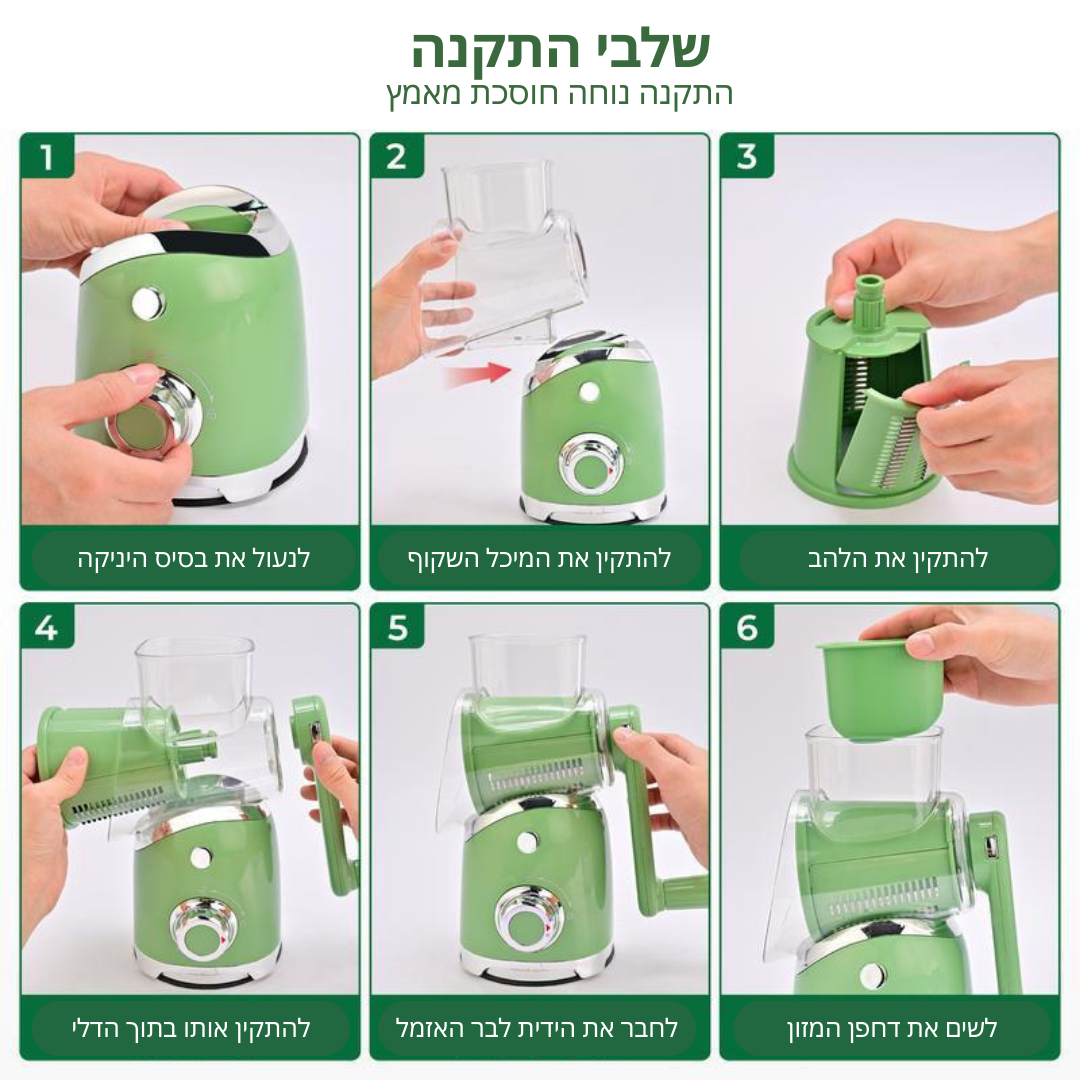 שלבי התקנה
התקנה נוחה חוסכת מאמץ

1
לנעול את בסיס היניקה

2
להתקין את המיכל השקוף

3
להתקין את הלהב

4
להתקין אותו בתוך הדלי

5
לחבר את הידית לבר האזמל

6
לשים את דחפן המזון